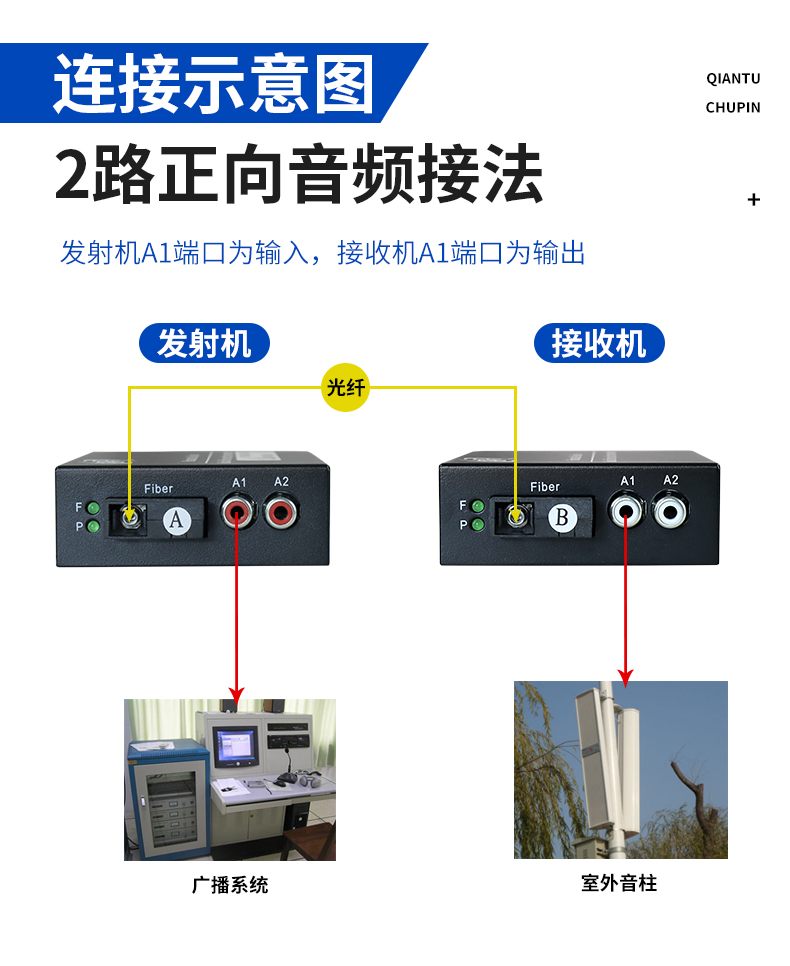 连接示意图

QIANTU
CHUPIN

2路正向音频接法

+

发射机A1端口为输入，接收机A1端口为输出

发射机

接收机

光纤

Fiber
A1 A2
F
P
A

Fiber
A1 A2
F
P
B

广播系统

室外音柱